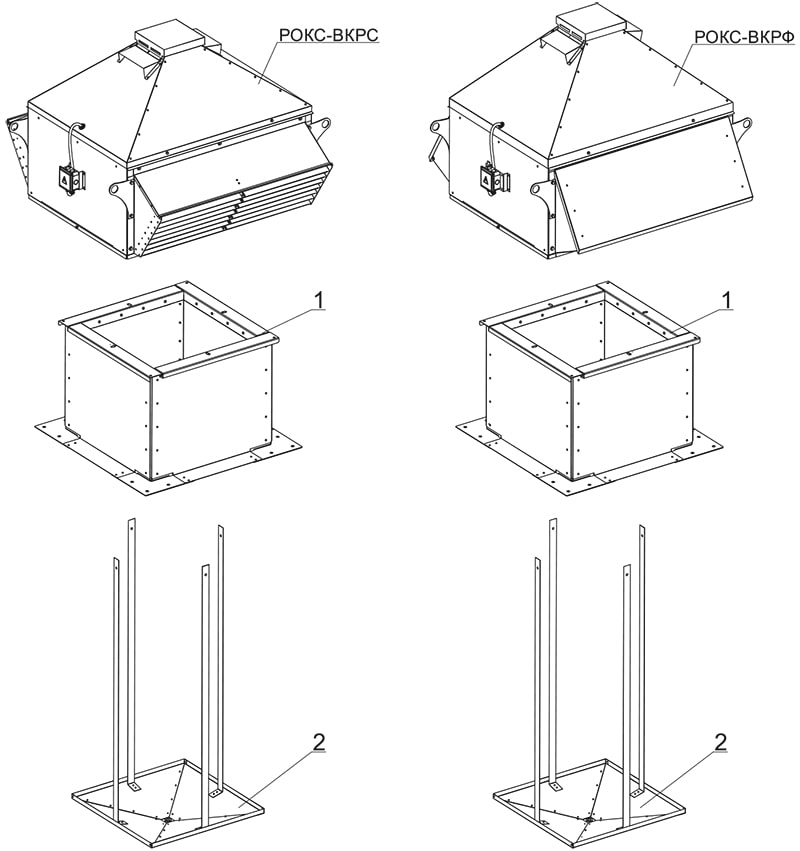 РОКС-ВКРС

РОКС-ВКРФ

1

1

2

2