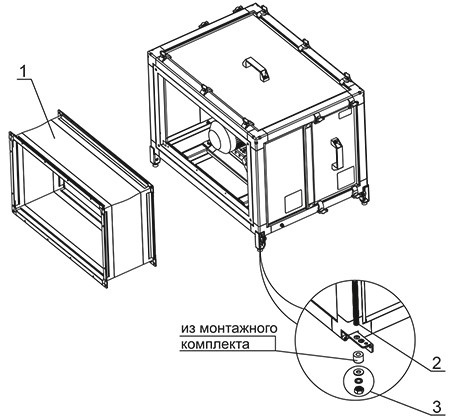 1

из монтажного
комплекта

2

3